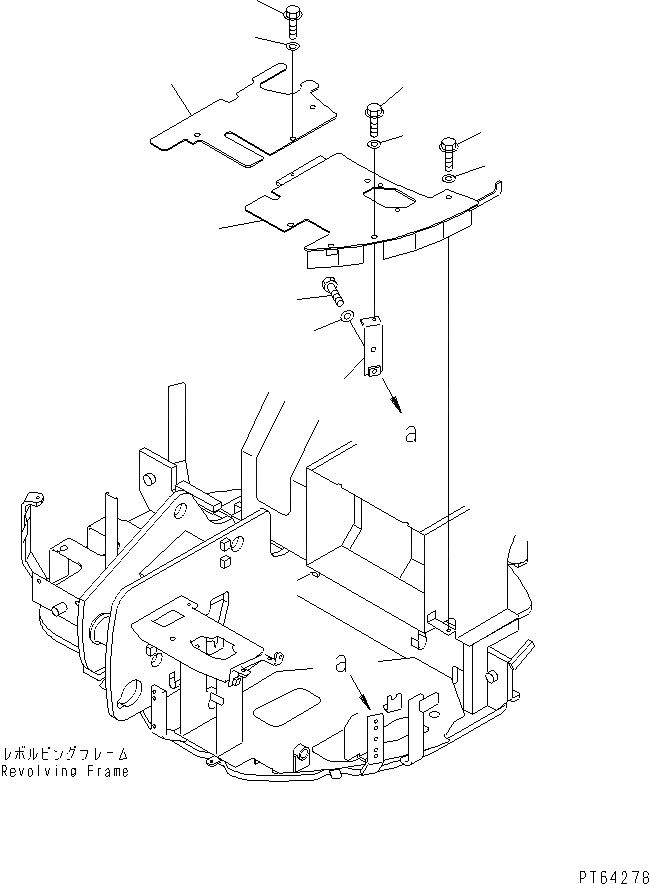 a

a

レボルビングフレーム
Revolving Frame

PT64278