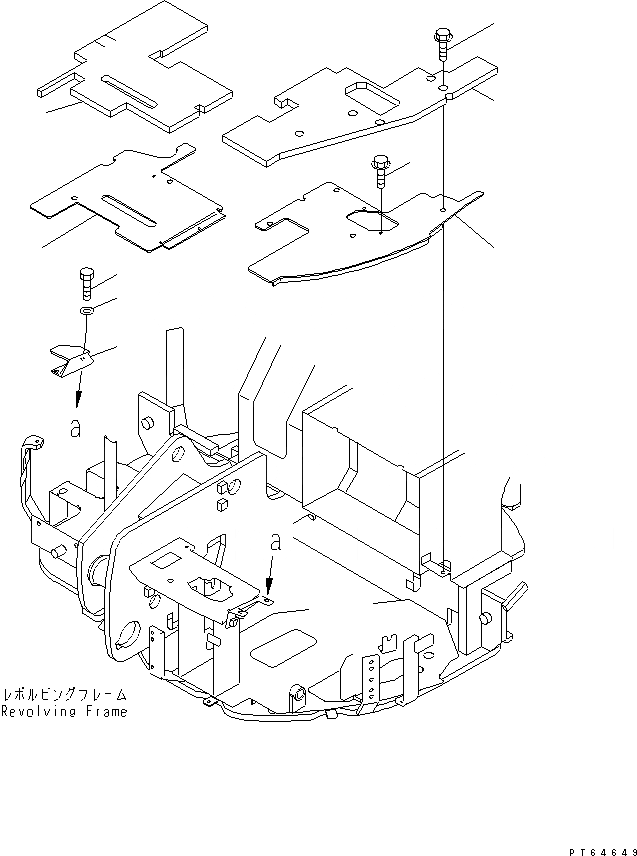 a

a

レボルビングフレーム
Revolving Frame

PT64649