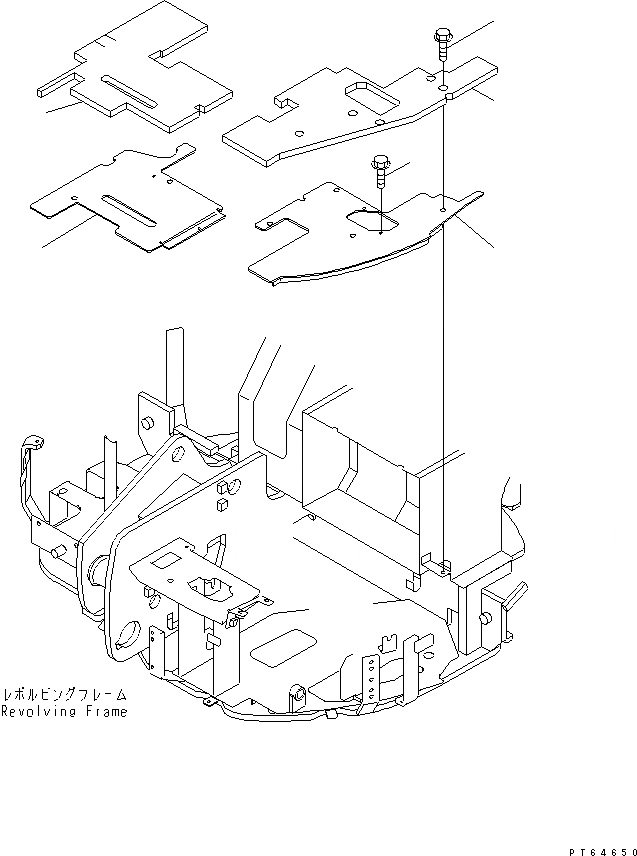 レボルビングフレーム
Revolving Frame

PT64650