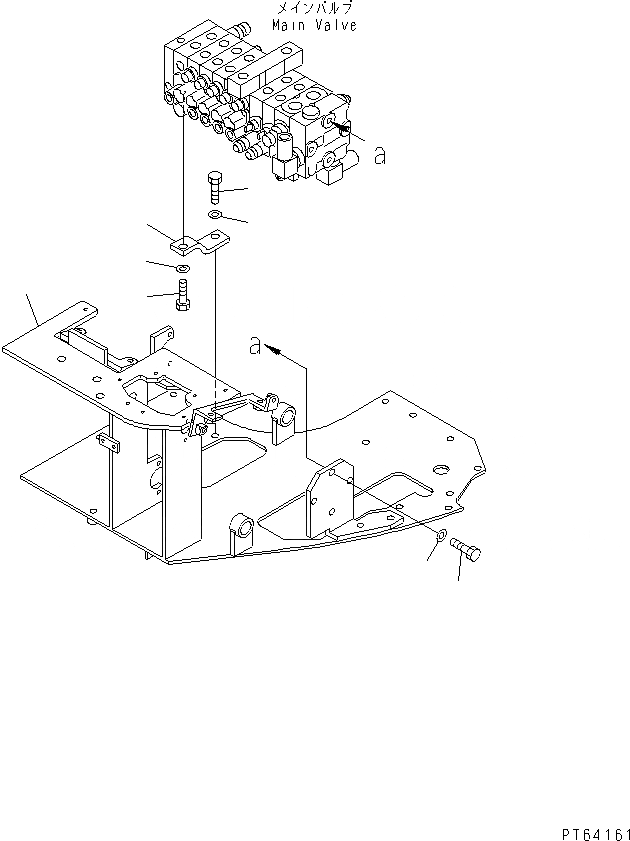 メインバルブ
Main Valve

a

a

PT64161