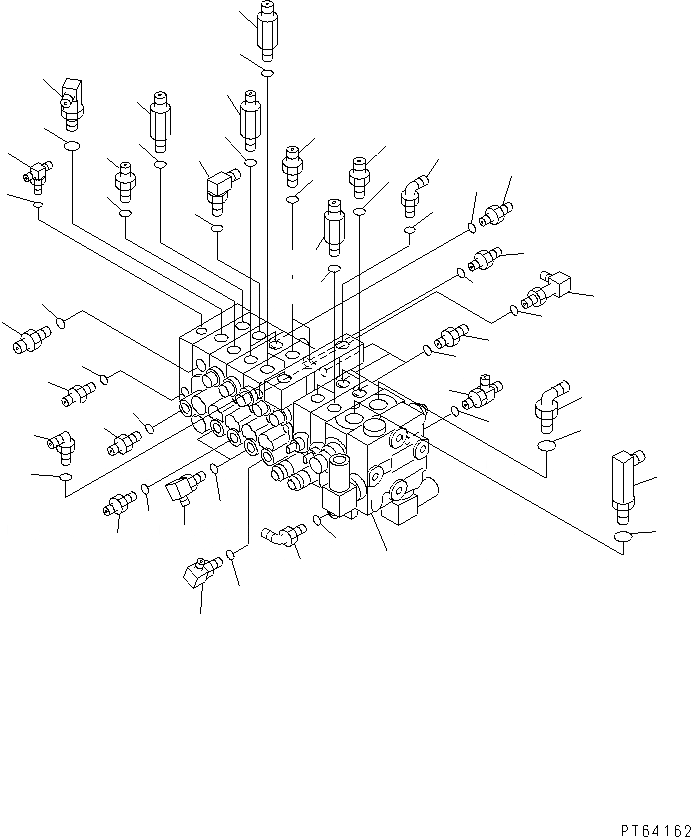 PT64162