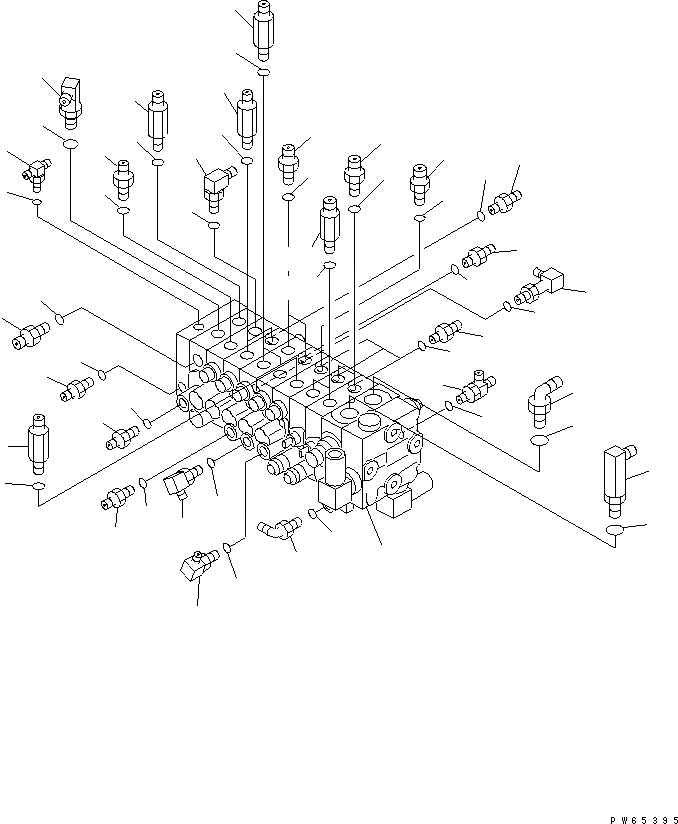 PW65395