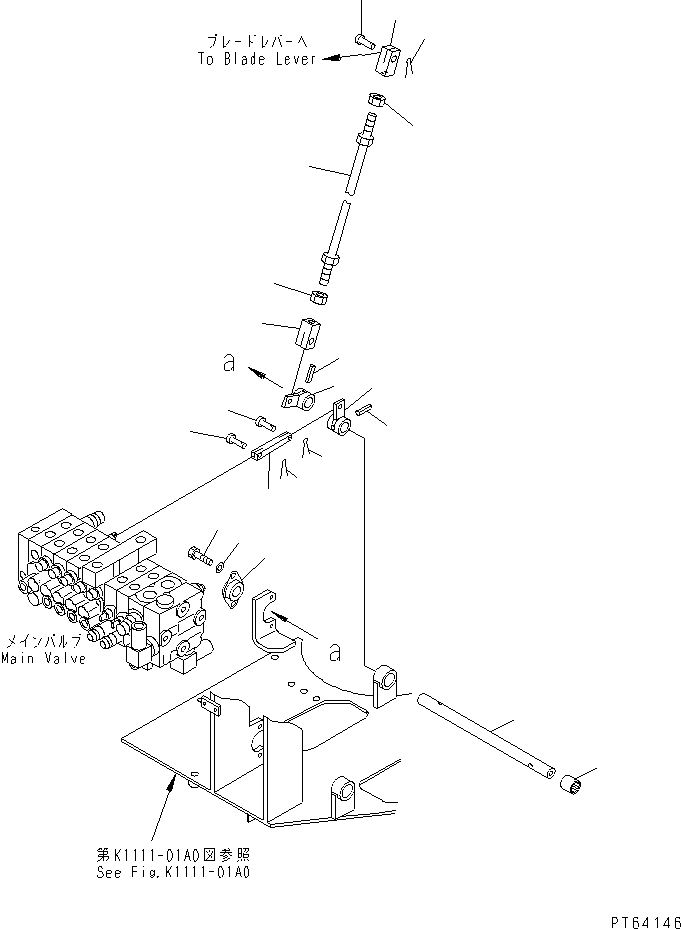 ブレードレバーへ
To Blade Lever

a

メインバルブ
Main Valve

a

第K1111-01A0図参照
See Fig.K1111-01A0

PT64146