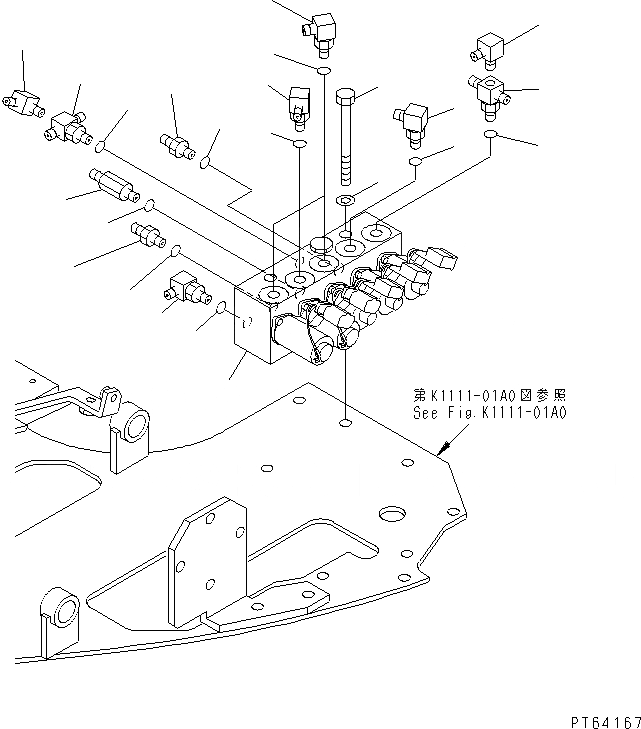 第K1111-01A0図参照
See Fig.K1111-01A0

PT64167