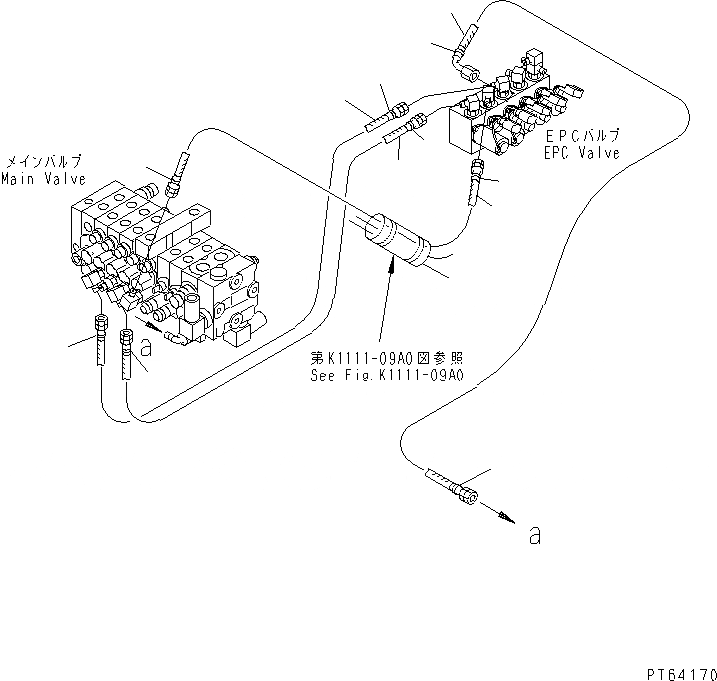 メインバルブ
Main Valve

EPCバルブ
EPC Valve

a

第K1111-09A0図参照
See Fig.K1111-09A0

a

PT64170