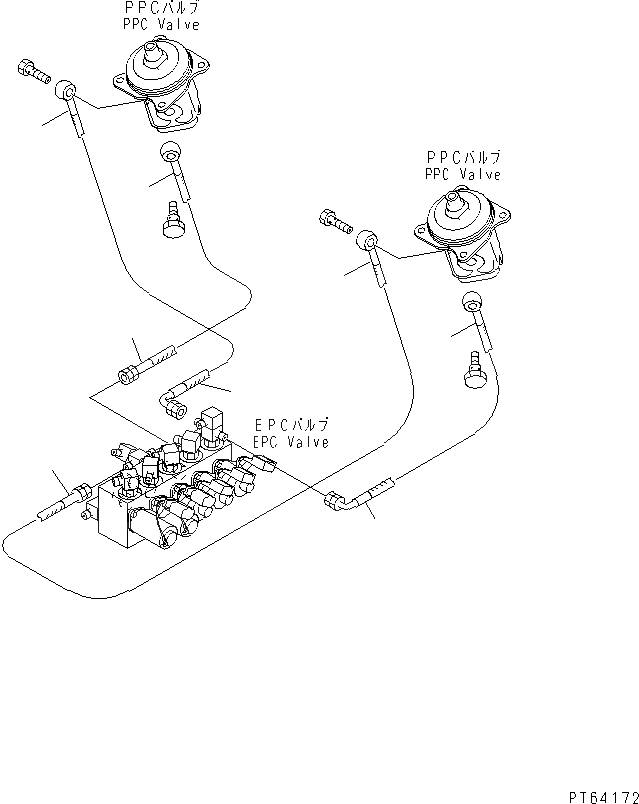 PPCバルブ
PPC Valve

PPCバルブ
PPC Valve

EPCバルブ
EPC Valve

PT64172