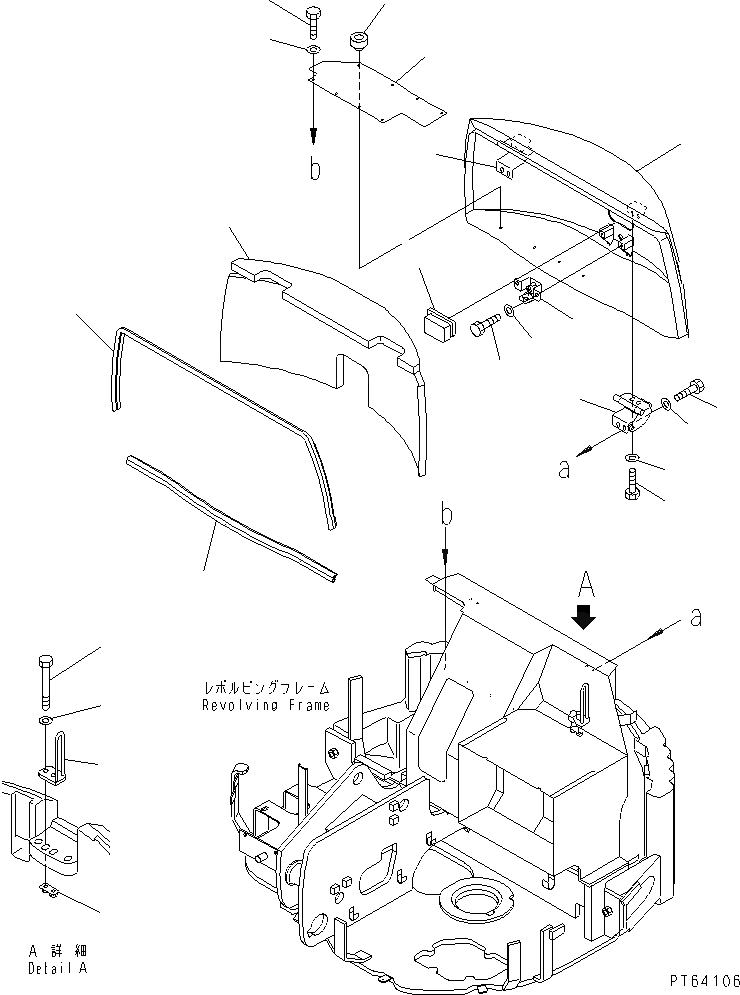 b

a

b

A

a

レボルビングフレーム
Revolving Frame

A 詳細
Detail A

PT64106