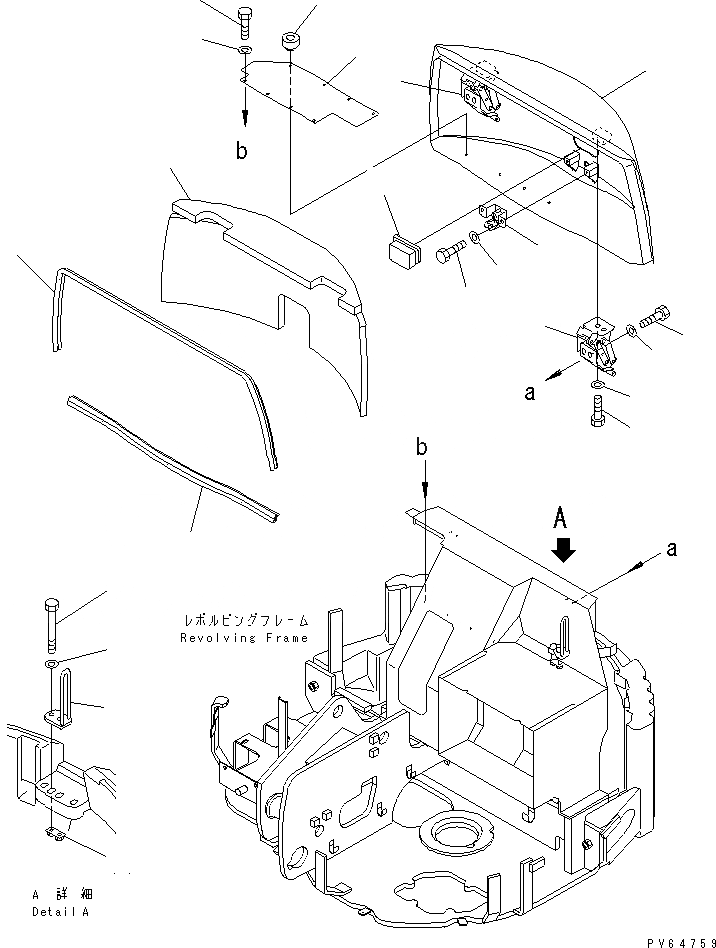 b

a

b

A

a

レボルビングフレーム
Revolving Frame

A 詳細
Detail A

PV64759