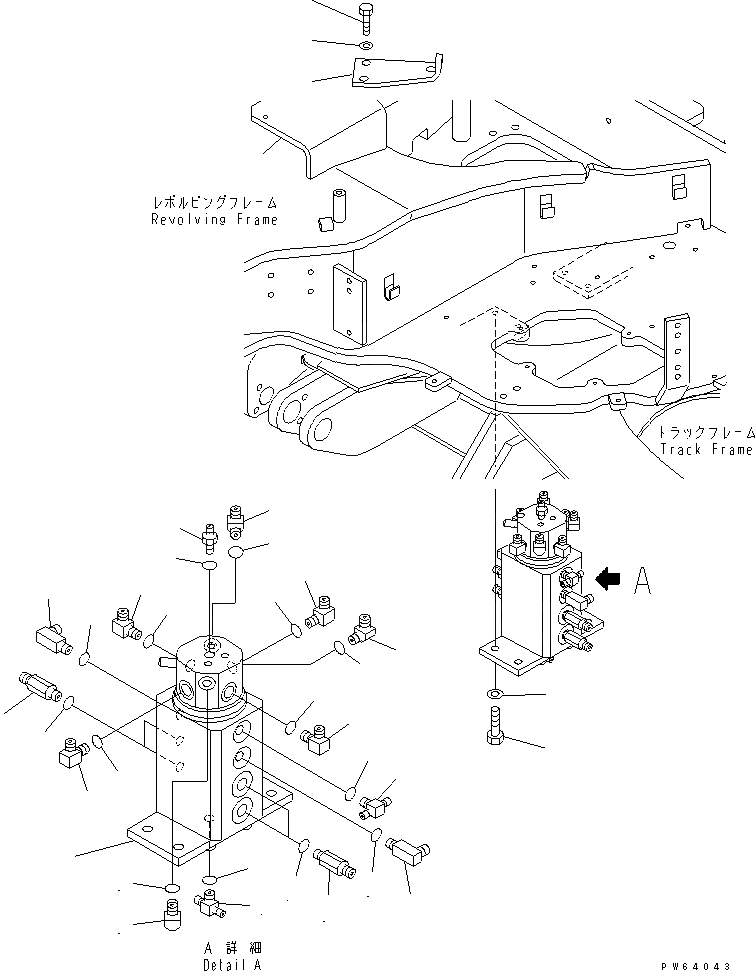 レボルビングフレーム
Revolving Frame

トラックフレーム
Track Frame

A

A 詳細
Detail A

PW64043