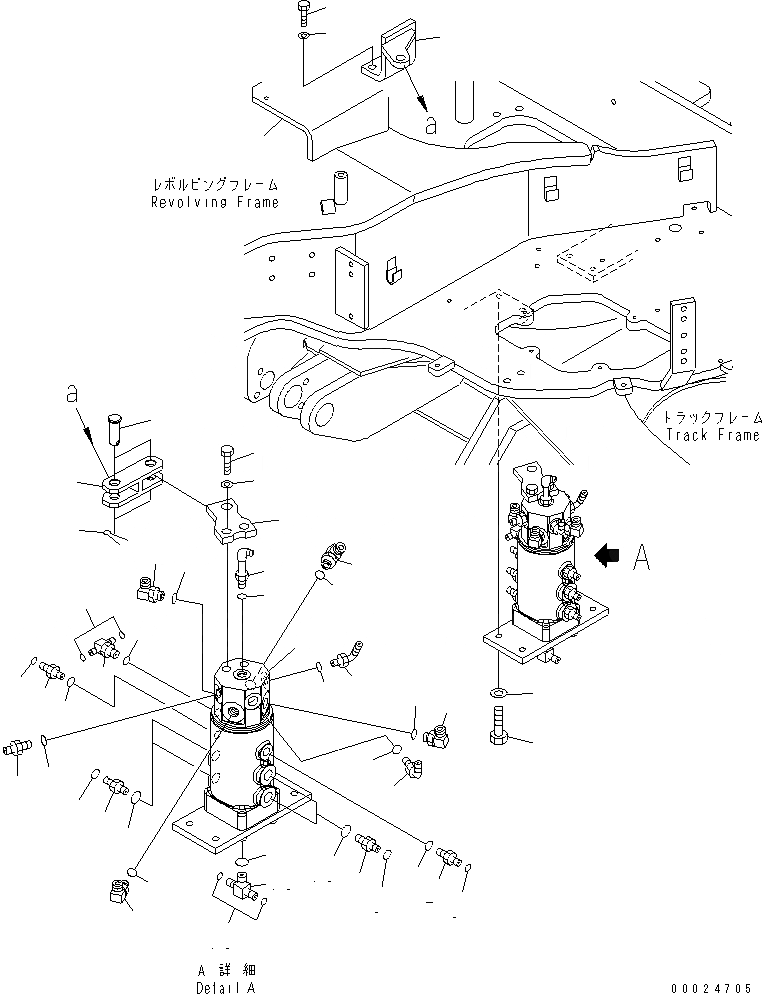 a

レボルビングフレーム
Revolving Frame

a

トラックフレーム
Track Frame

A

A 詳細
Detail A

00024705