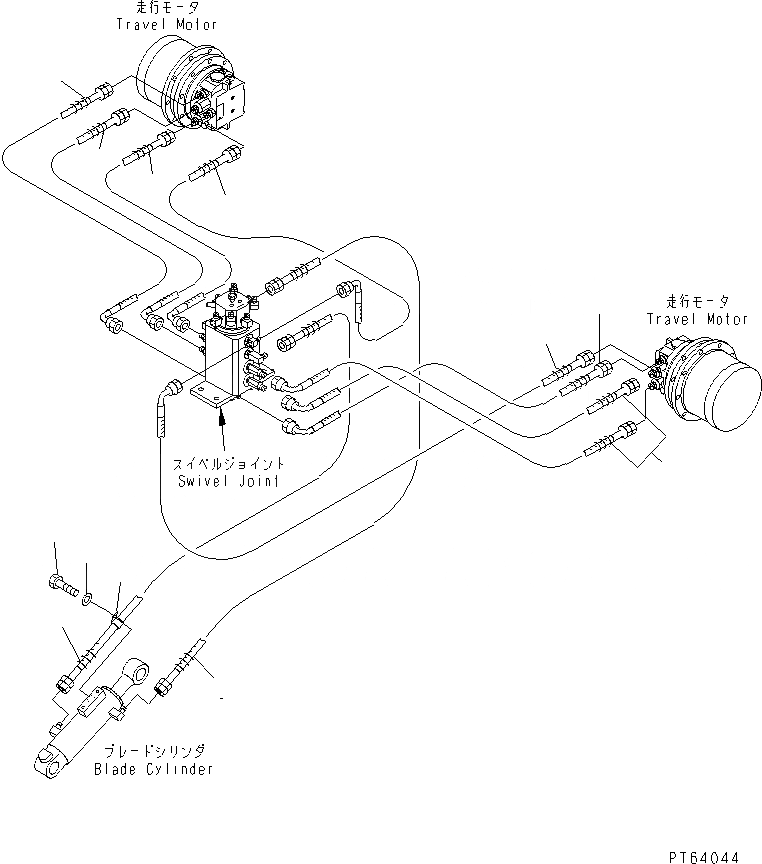 走行モータ
Travel Motor

走行モータ
Travel Motor

スイベルジョイント
Swivel Joint

ブレードシリンダ
Blade Cylinder

PT64044