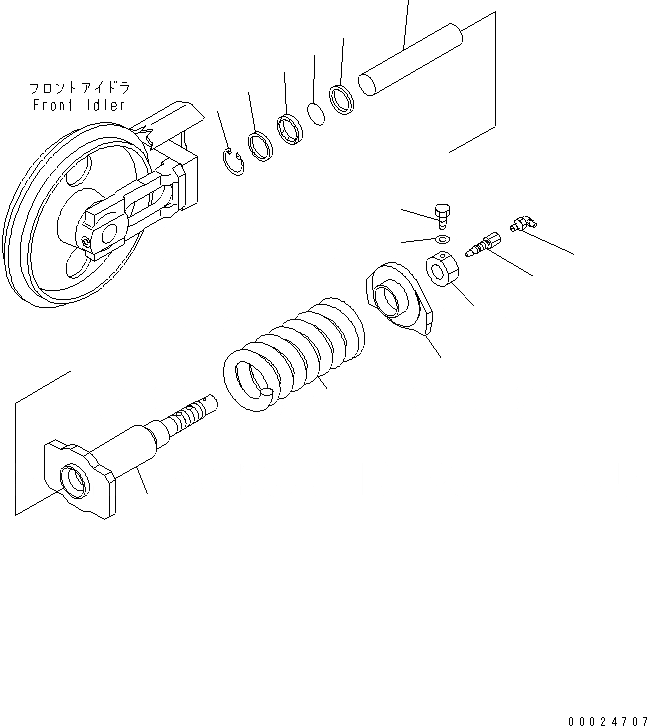 フロントアイドラ
Front Idler

00024707