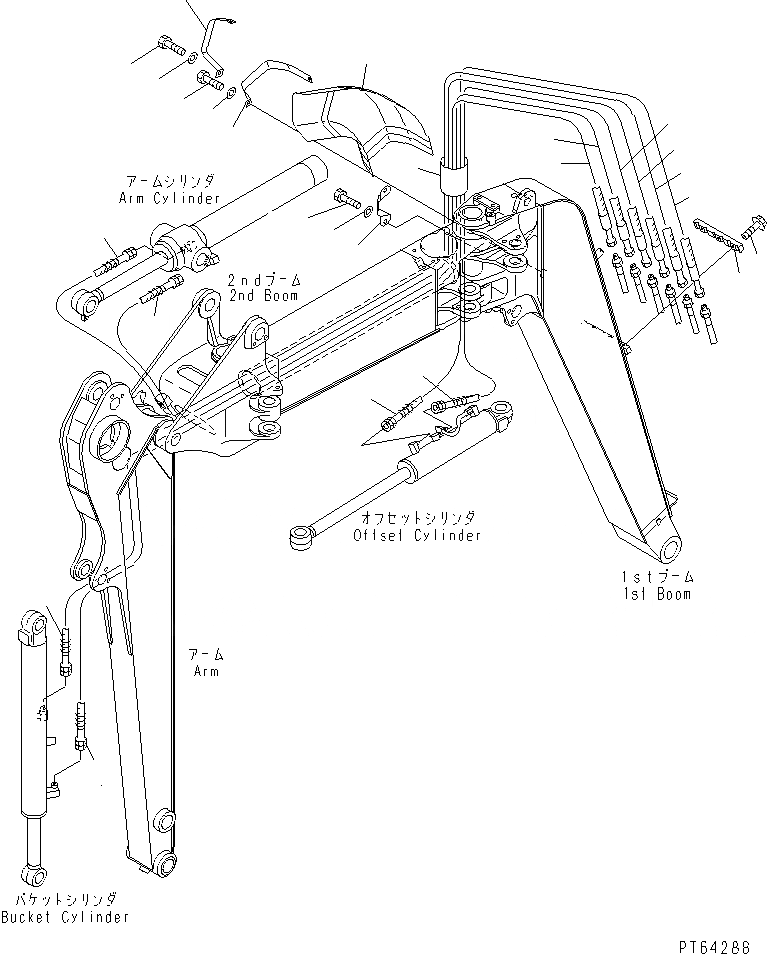 アームシリンダ
Arm Cylinder

2ndブーム
2nd Boom

オフセットシリンダ
Offset Cylinder

1stブーム
1st Boom

アーム
Arm

バケットシリンダ
Bucket Cylinder

PT64288