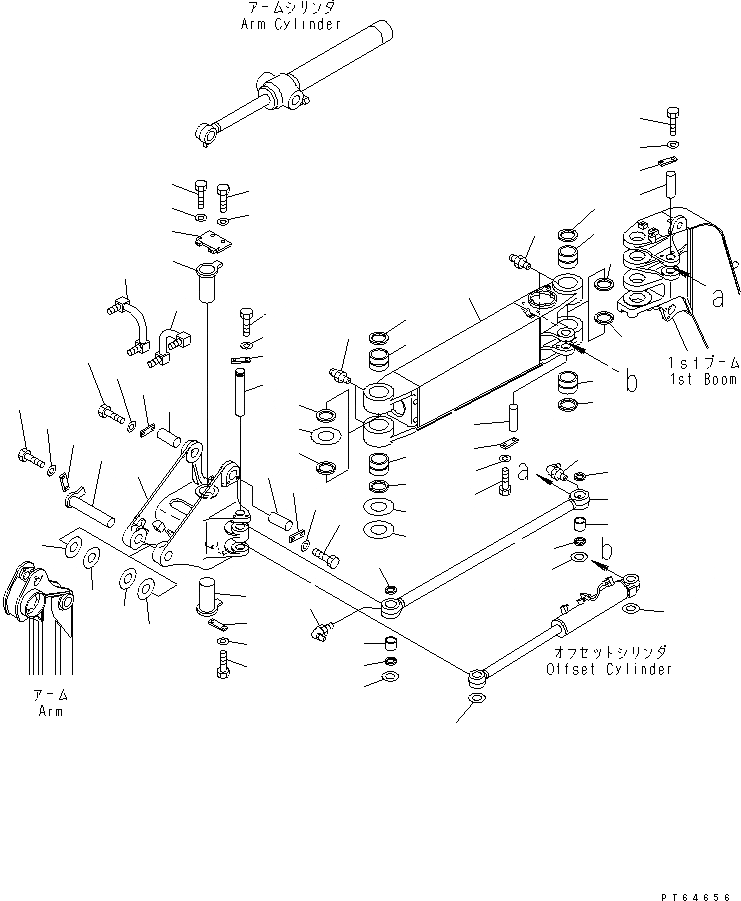 アームシリンダ
Arm Cylinder

a

b

1stブーム
1st Boom

a

b

オフセットシリンダ
Offset Cylinder

アーム
Arm

PT64656