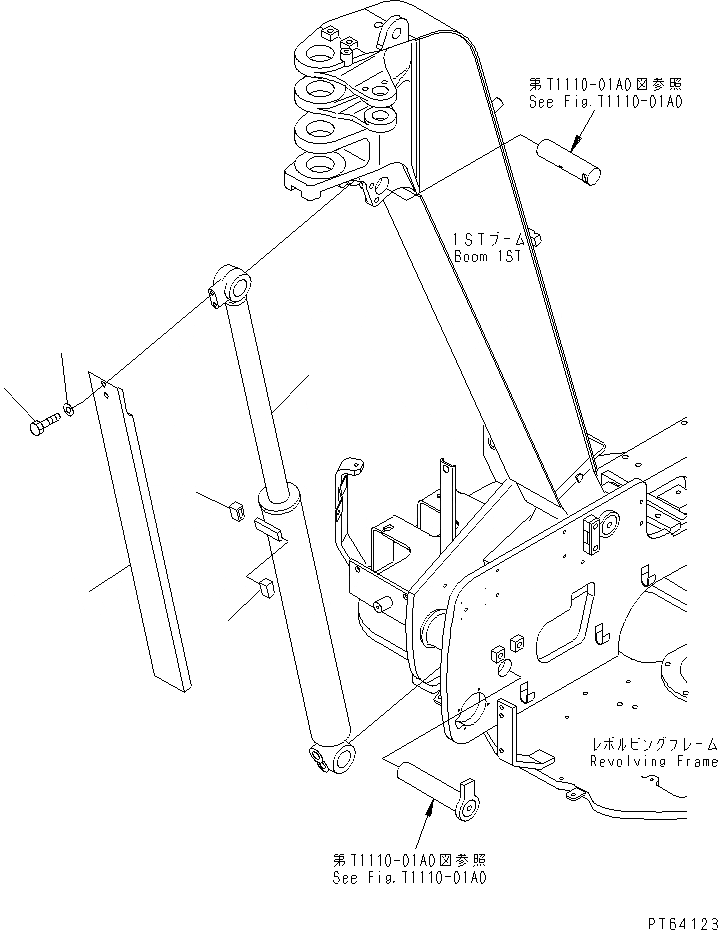 第T1110-01A0図参照
See Fig.T1110-01A0

1STブーム
Boom 1ST

レボルビングフレーム
Revolving Frame

第T1110-01A0図参照
See Fig.T1110-01A0

PT64123