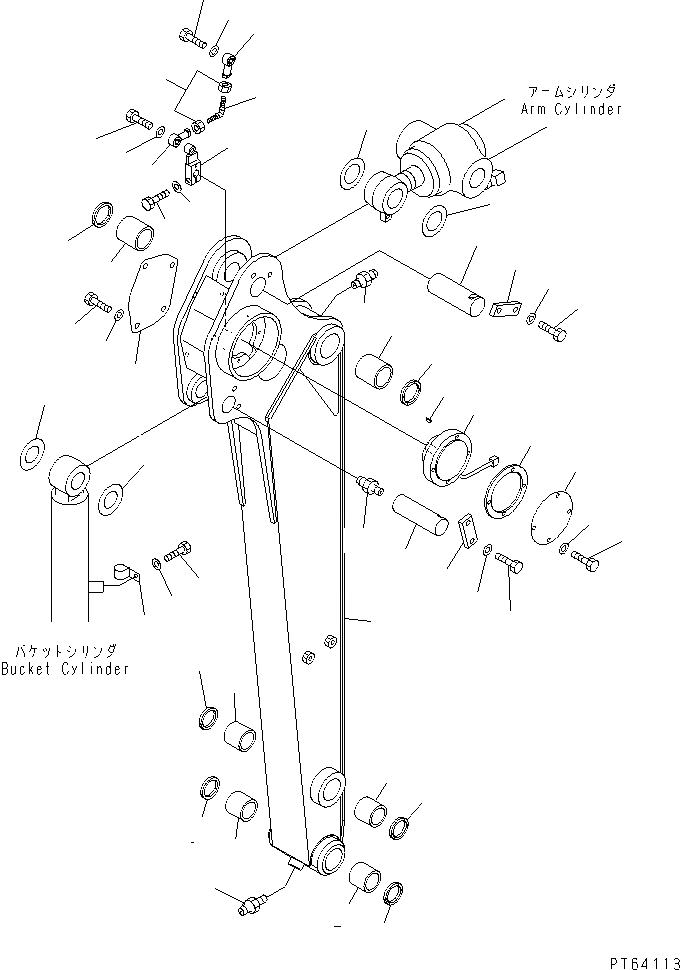 アームシリンダ
Arm Cylinder

バケットシリンダ
Bucket Cylinder

PT64113