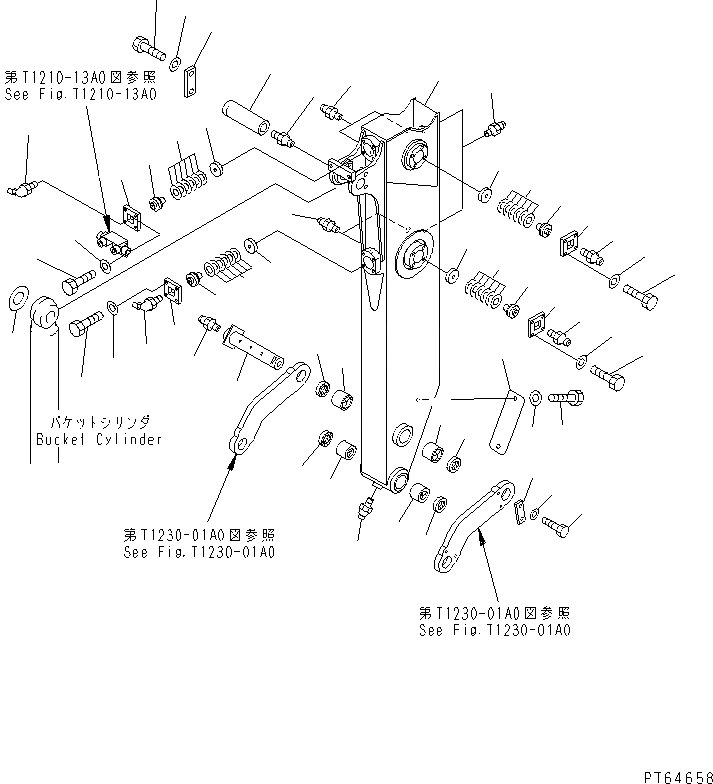 第T1210-13A0図参照
See Fig.T1210-13A0

バケットシリンダ
Bucket Cylinder

第T1230-01A0図参照
See Fig.T1230-01A0

第T1230-01A0図参照
See Fig.T1230-01A0

PT64658