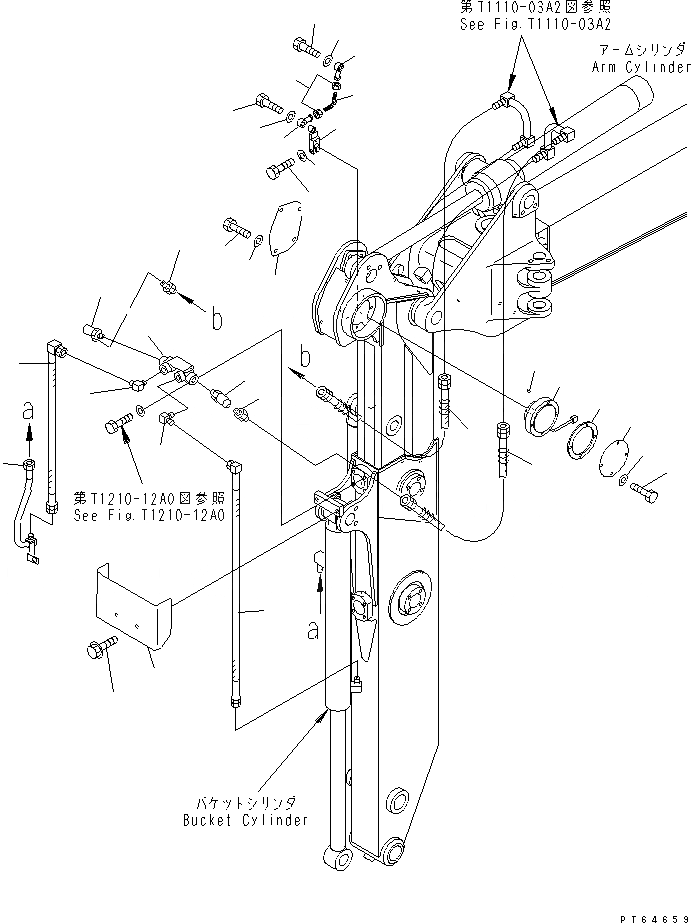 第T1110-03A2図参照
See Fig.T1110-03A2

アームシリンダ
Arm Cylinder

b

b

a

第T1210-12A0図参照
See Fig.T1210-12A0

a

バケットシリンダ
Bucket Cylinder

PT64659