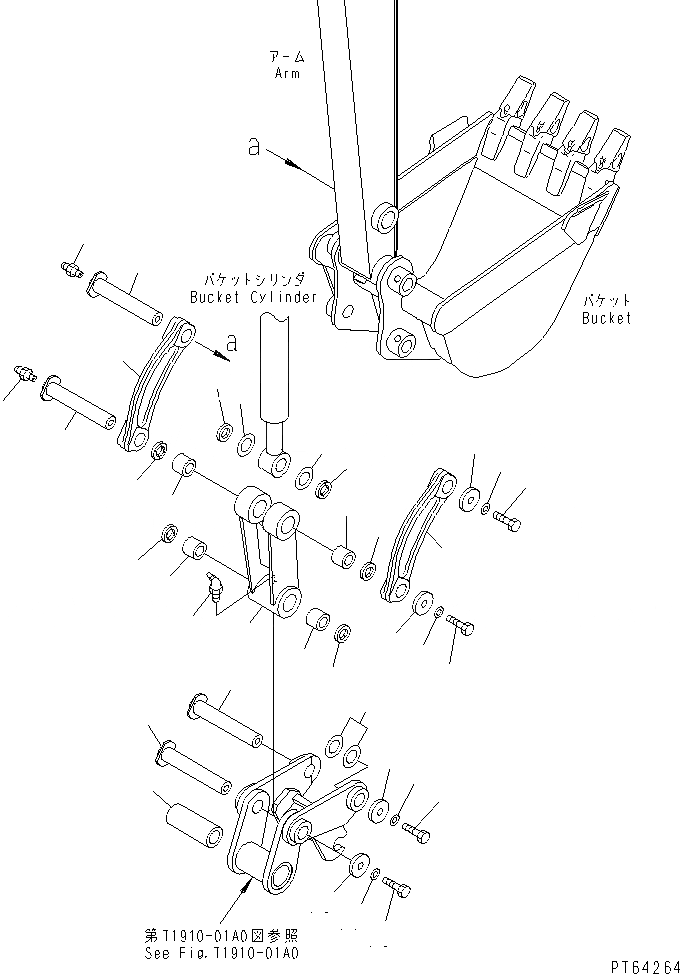 アーム
Arm

a

バケットシリンダ
Bucket Cylinder

a

バケット
Bucket

第T1910-01A0図参照
See Fig.T1910-01A0

PT64264