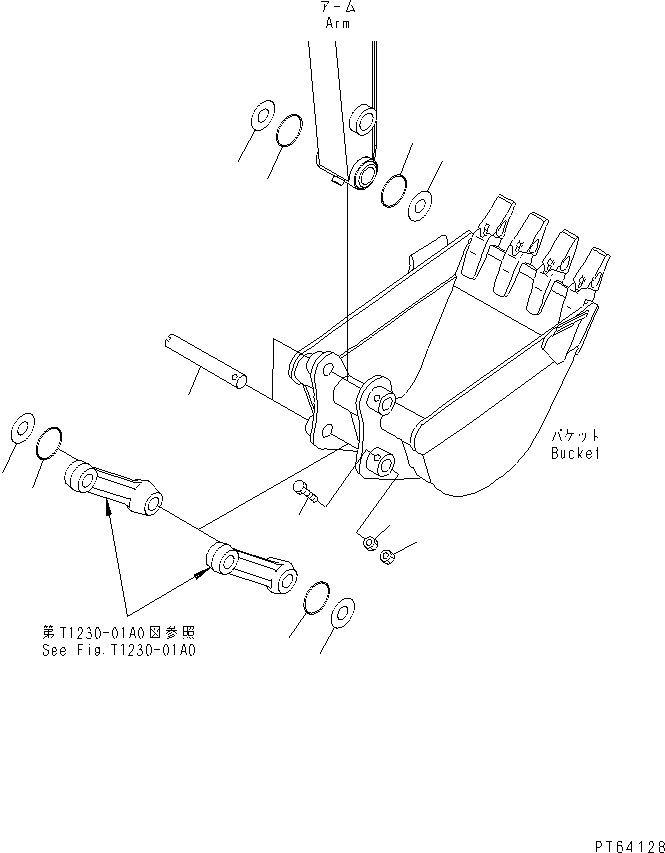 アーム
Arm

バケット
Bucket

第T1230-01A0図参照
See Fig.T1230-01A0

PT64128