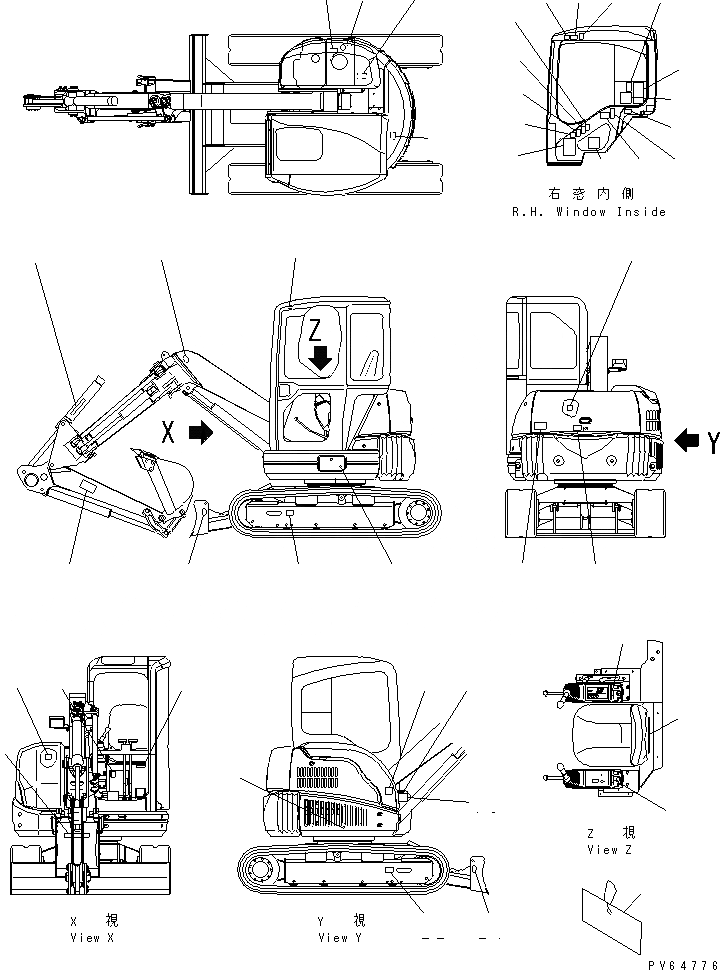 右窓内側
R.H. Window Inside

Z

X

Y

X 視
View X

Y 視
View Y

Z 視
View Z

PV64776