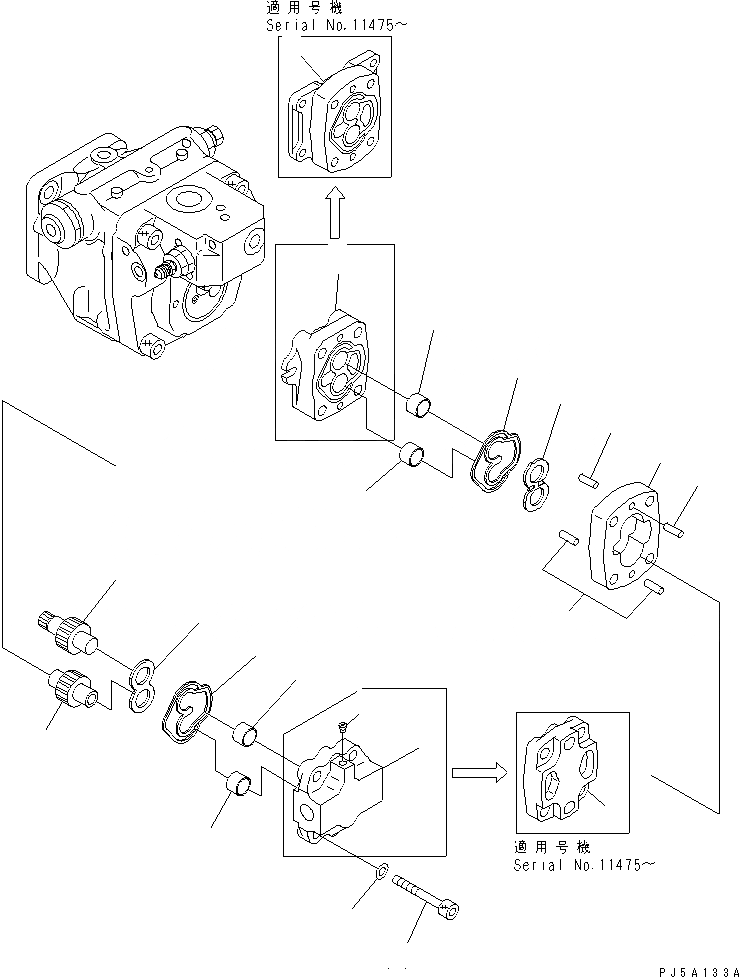 適用号機
Serial No.11475~

適用号機
Serial No.11475~

PJ5A133A