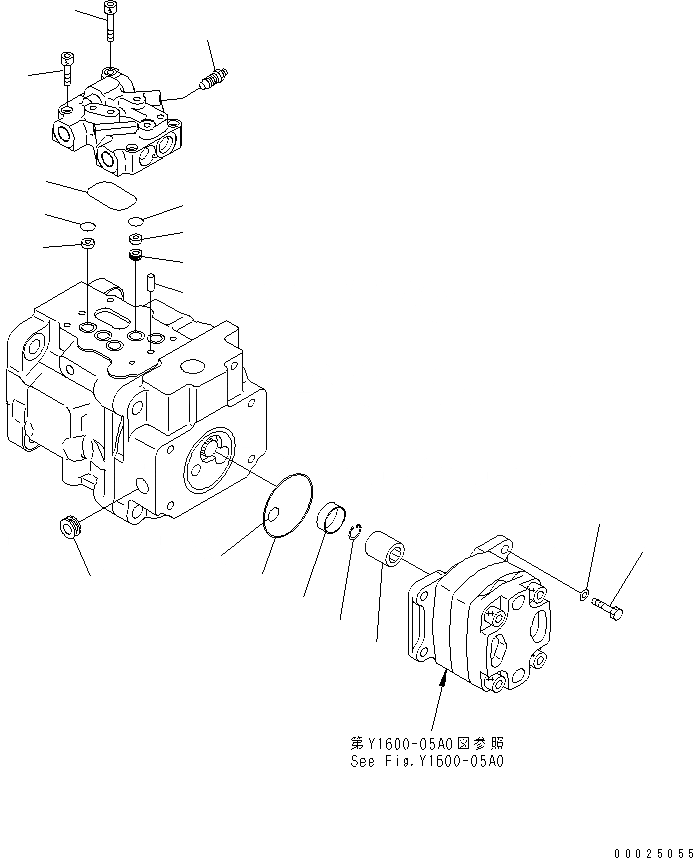 第Y1600-05A0図参照
See Fig.Y1600-05A0

00025055