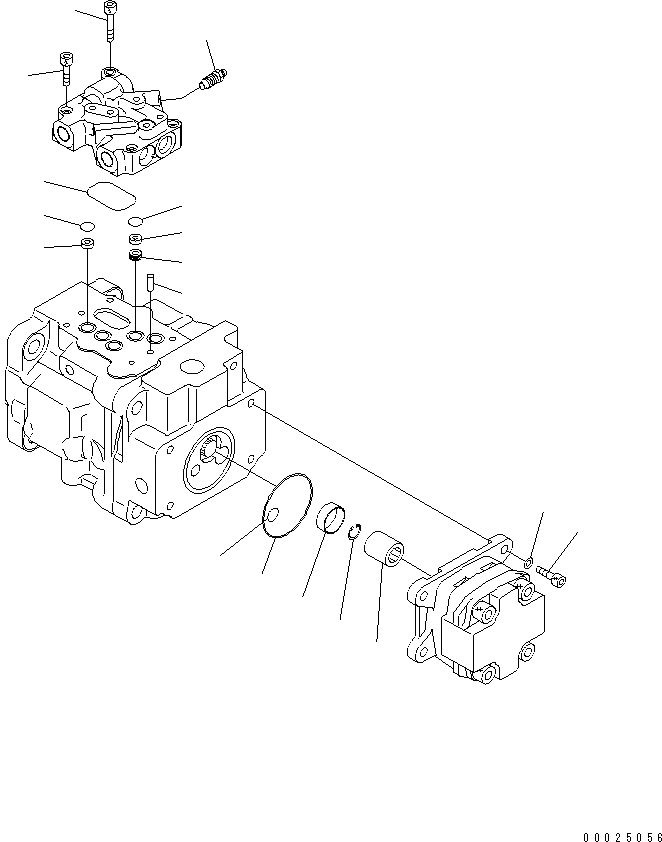 00025056