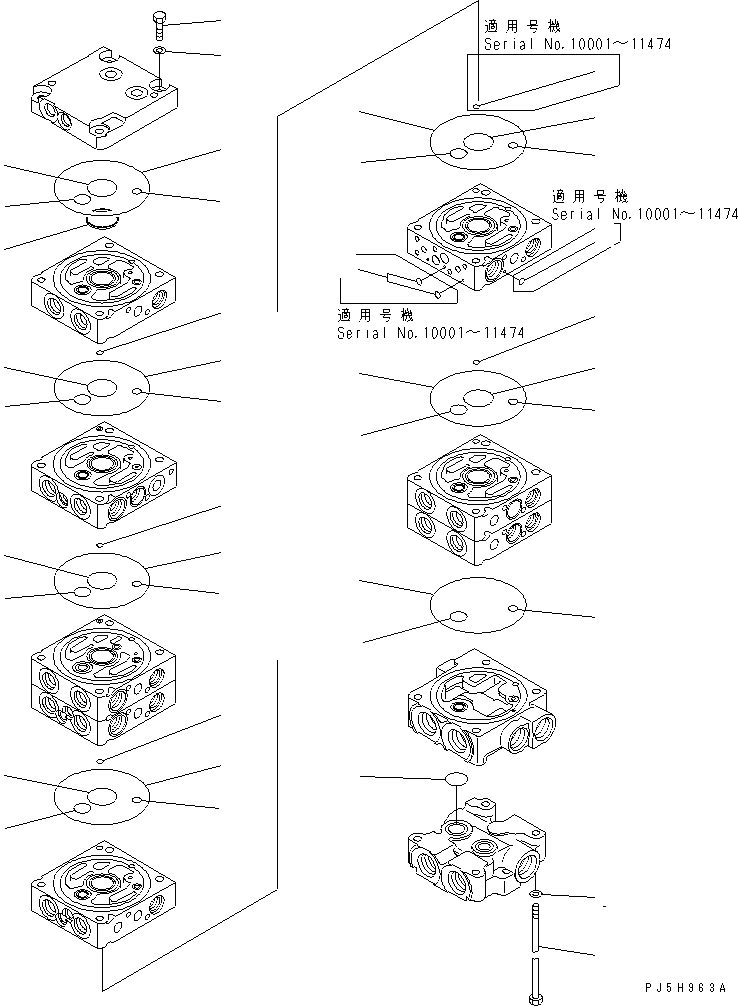 適用号機
Serial No.10001～11474

適用号機
Serial No.10001～11474

適用号機
Serial No.10001～11474

PJ5H963A