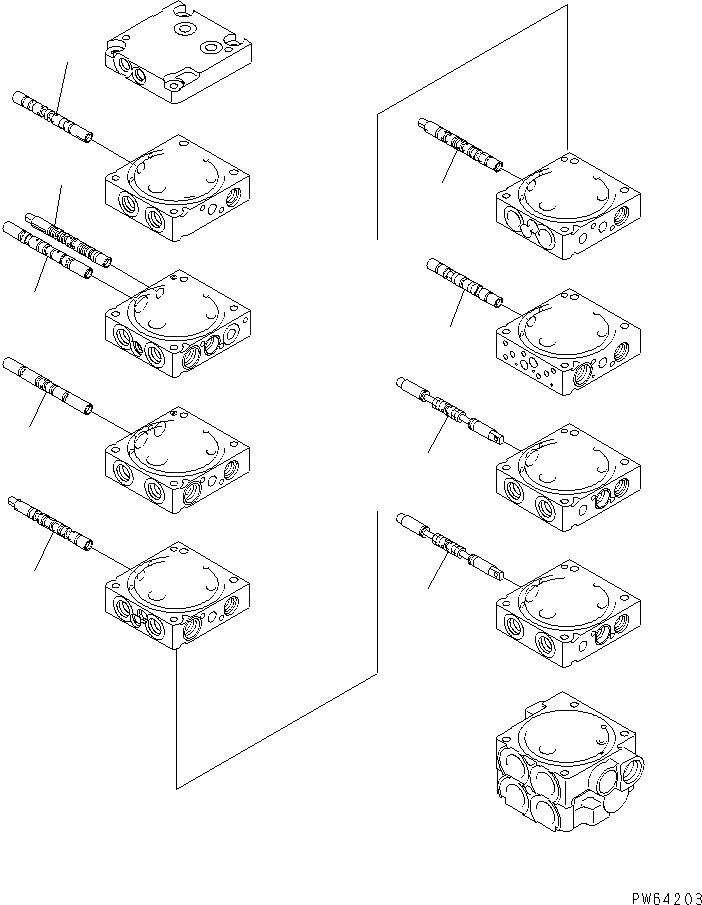 PW64203