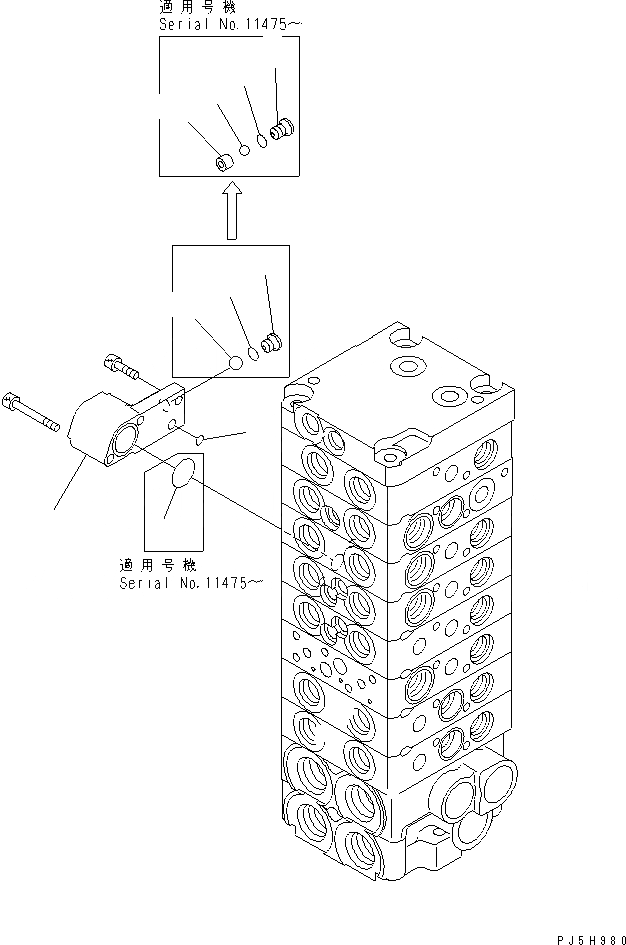 適用号機
Serial No.11475～

適用号機
Serial No.11475～

PJ5H980