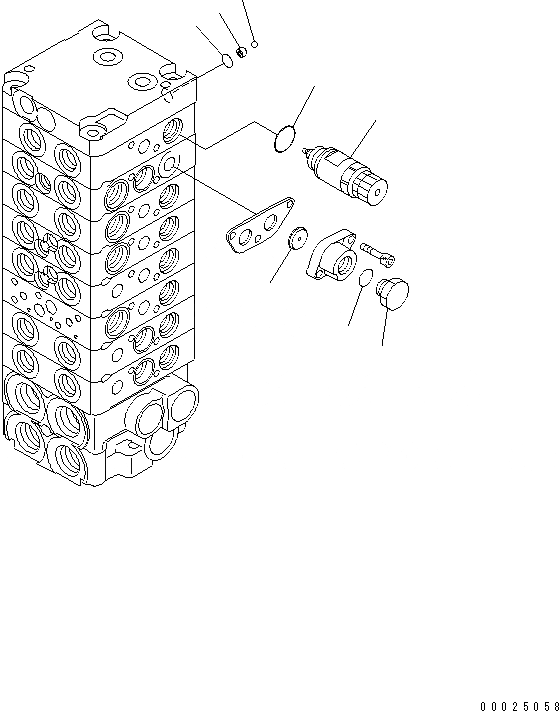 00025058