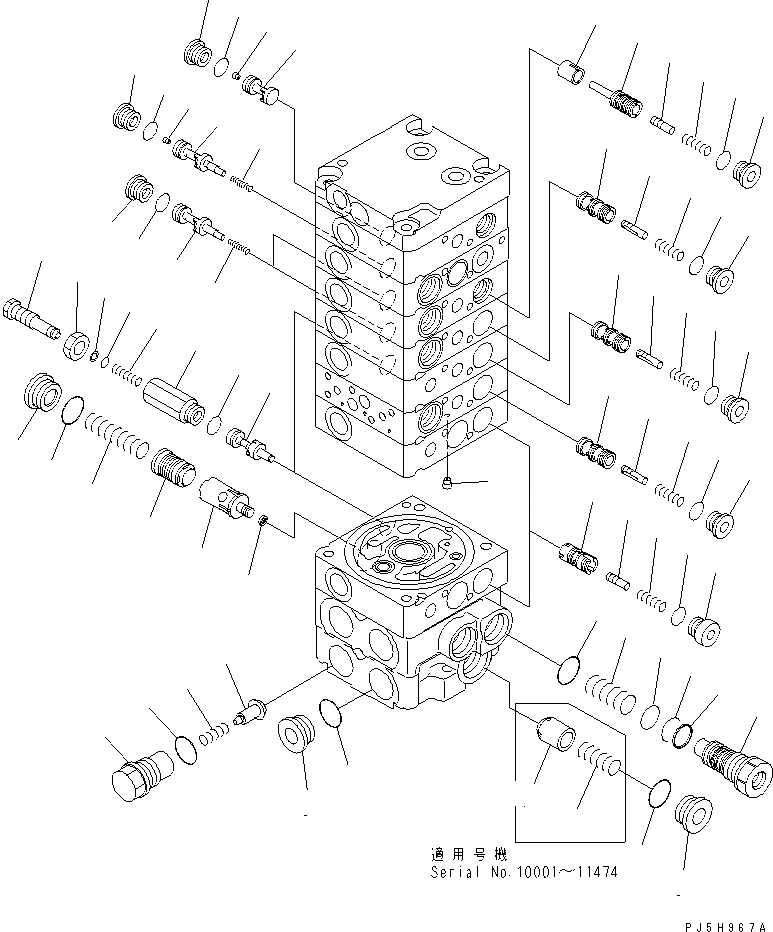 適用号機
Serial No.10001~11474

PJ5H967A