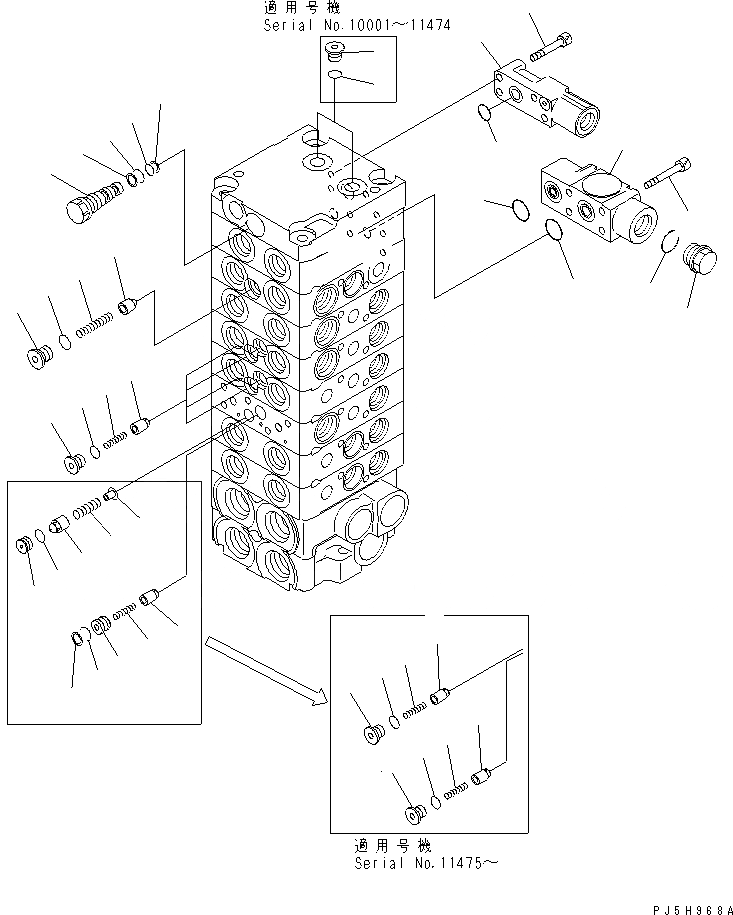 適用号機
Serial No.10001～11474

適用号機
Serial No.11475～

PJ5H968A