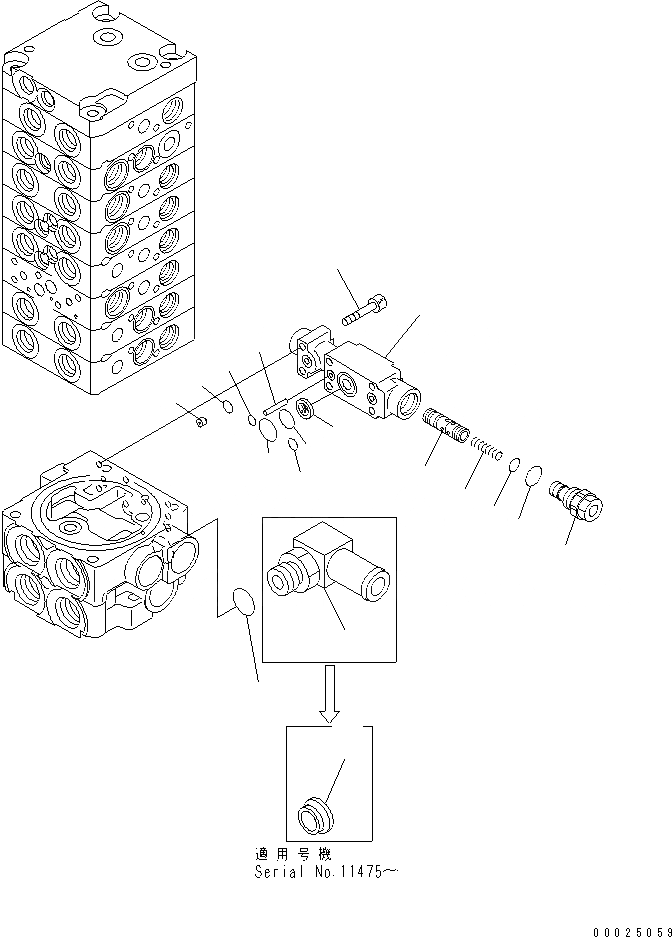 適用号機
Serial No.11475~

00025059