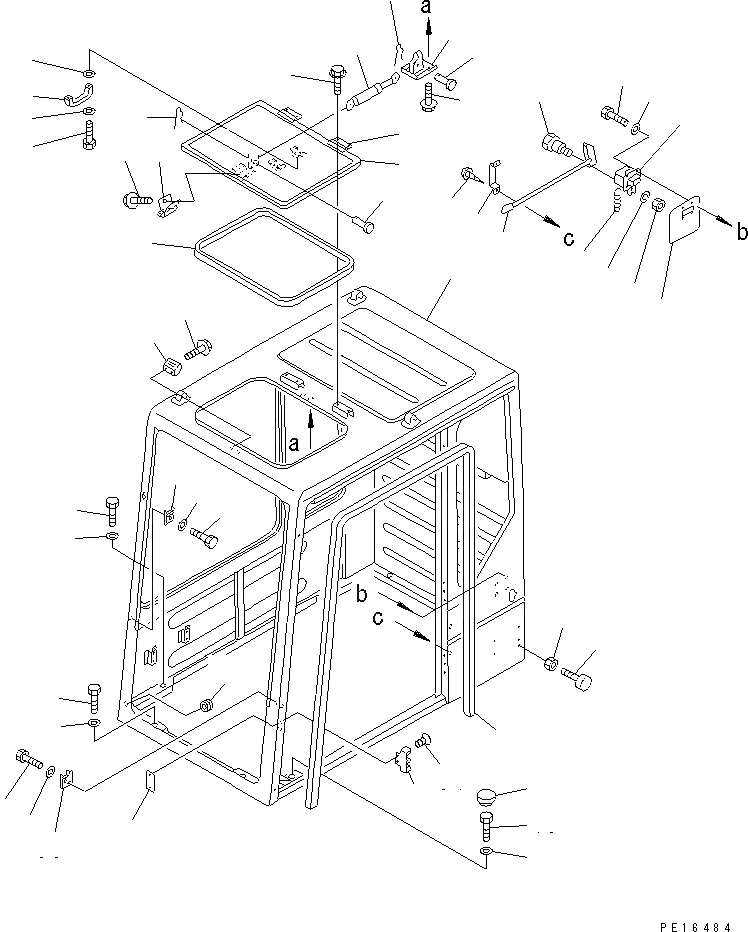 a
c
b
a
b
c
PE16484