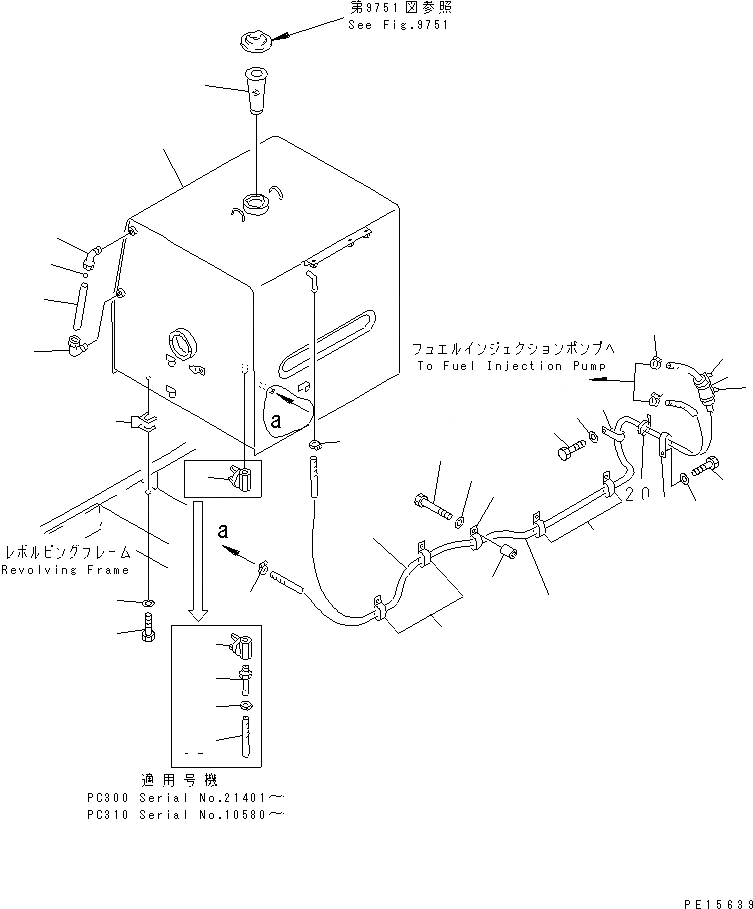 第9751図参照
See Fig.9751

フュエルインジェクションポンプへ
To Fuel Injection Pump

a

20

a

レボルビングフレーム
Revolving Frame

適用号機
PC300 Serial No.21401～
PC310 Serial No.10580～

PE15639