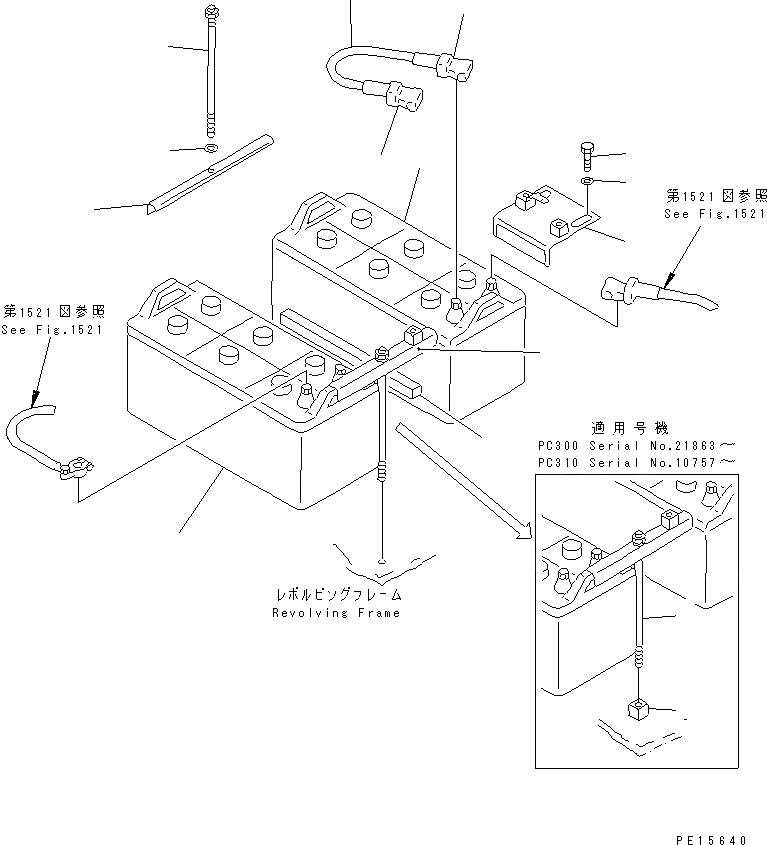 第1521図参照
See Fig.1521

第1521図参照
See Fig.1521

適用号機
PC300 Serial No.21863～
PC310 Serial No.10757～

レボルビングフレーム
Revolving Frame

PE15640