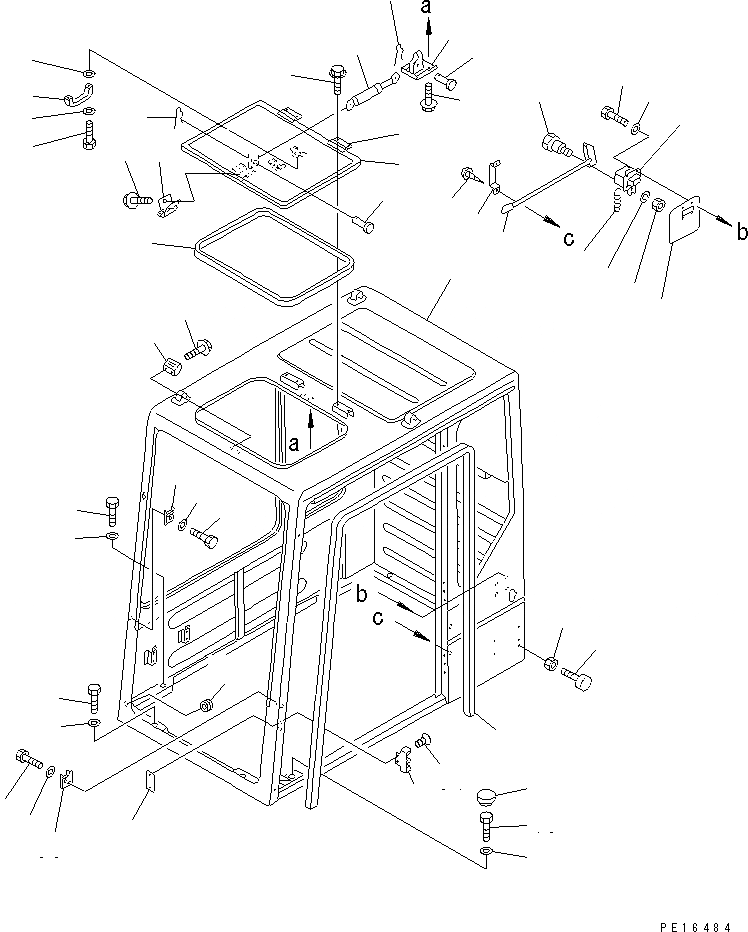 a
b
c
a
b
c
PE16484