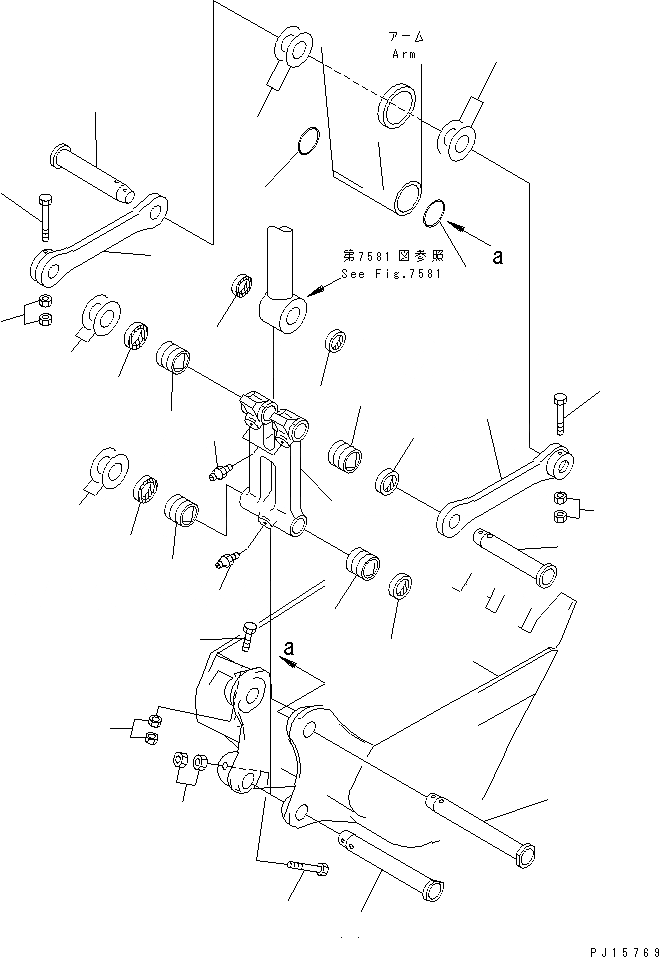 アーム
Arm

a

第7581図参照
See Fig.7581

a

PJ15769