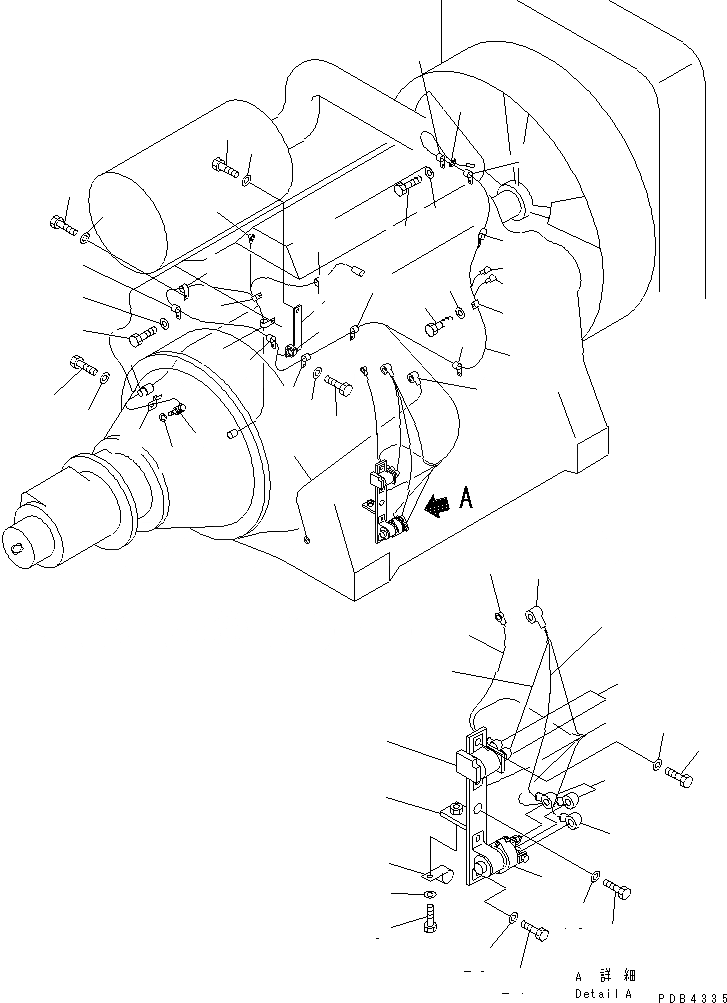 A

A 詳細
Detail A

PDB4335