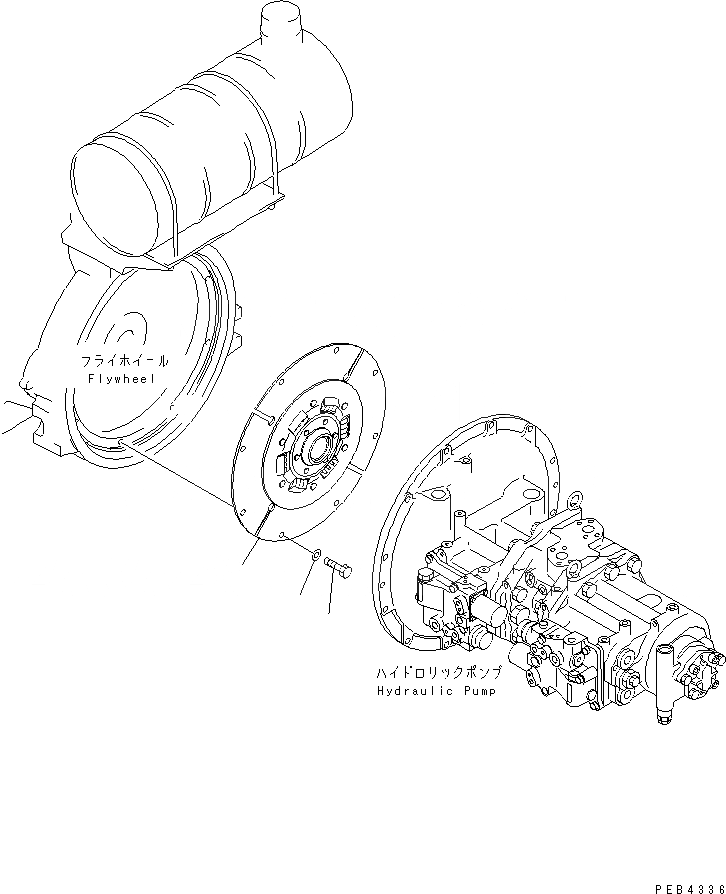 フライホイール
Flywheel

ハイドロリックポンプ
Hydraulic Pump

PEB4336