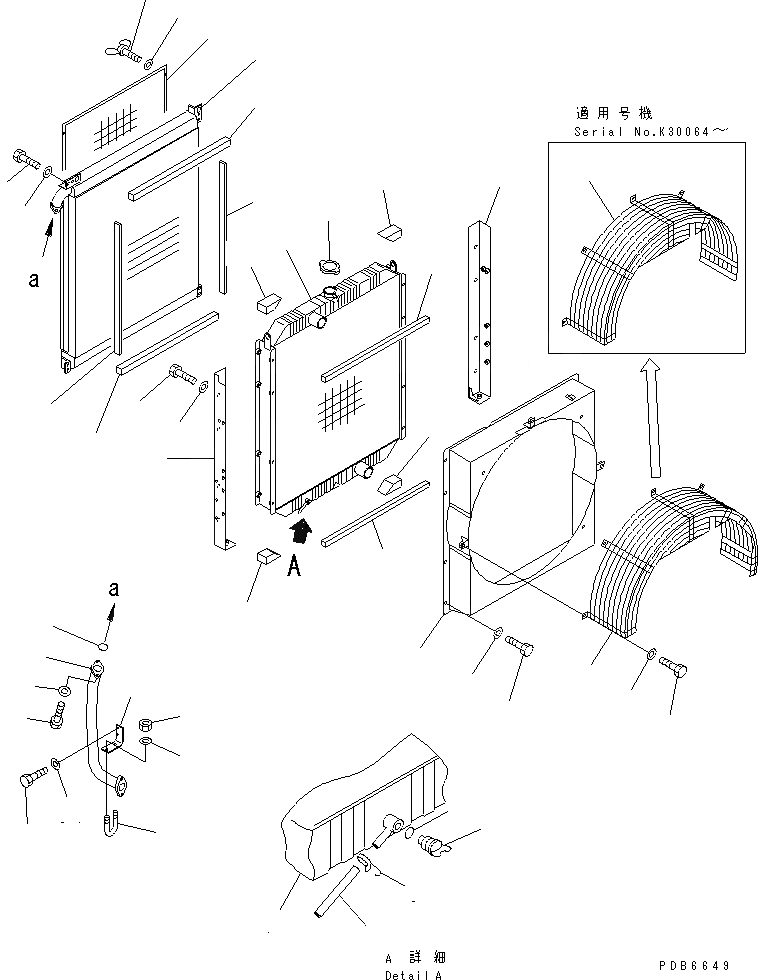 適用号機
Serial No.K30064～

a

A

a

A 詳細
Detail A

PDB6649