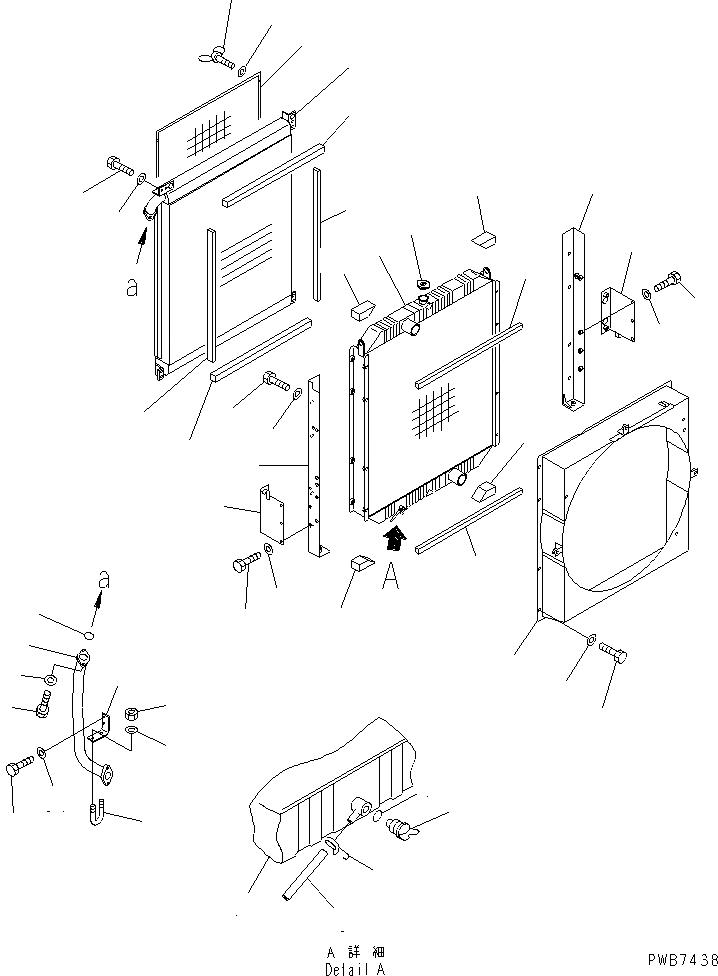 a

A

a

A 詳細
Detail A

PWB7438