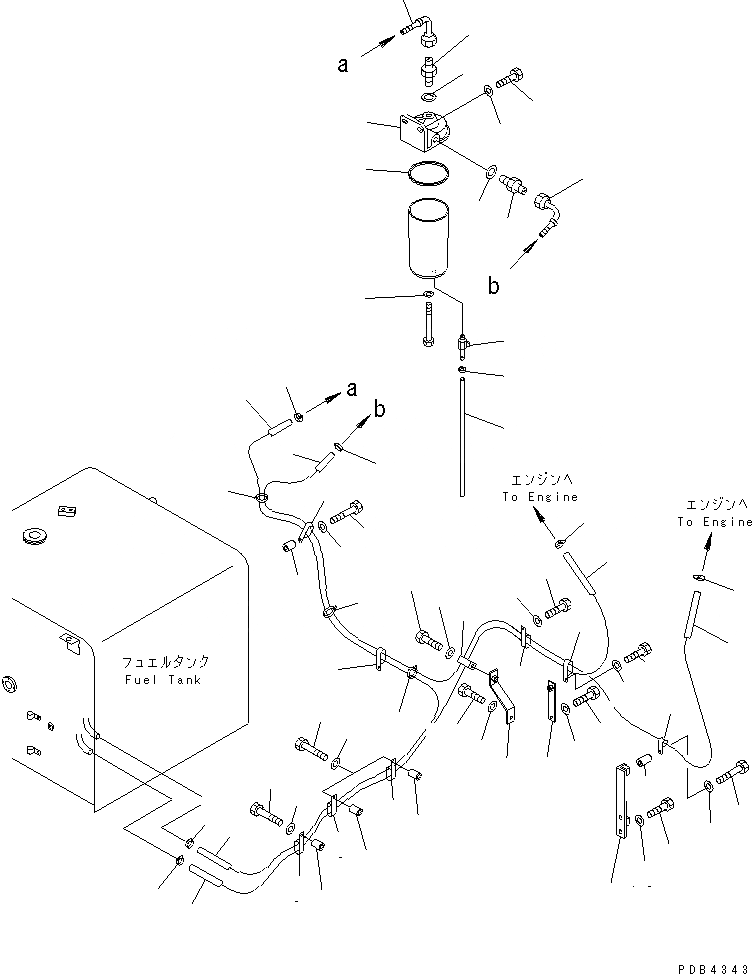 a

b

a

b

エンジンへ
To Engine

エンジンへ
To Engine

フュエルタンク
Fuel Tank

PDB4343