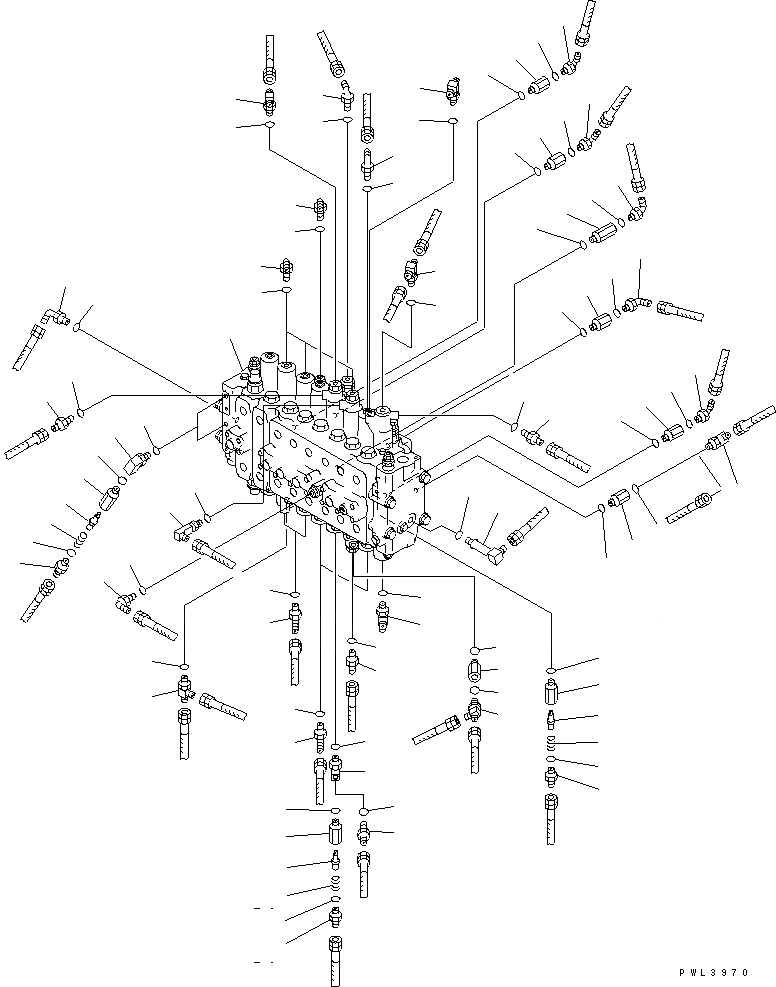 PWL3970