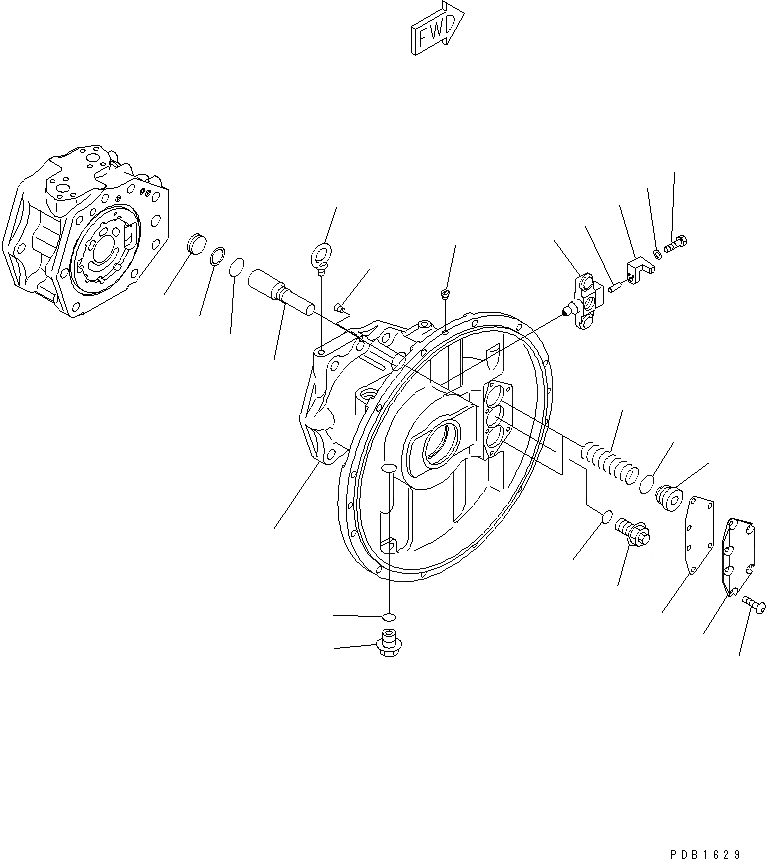 FWD

PDB1629