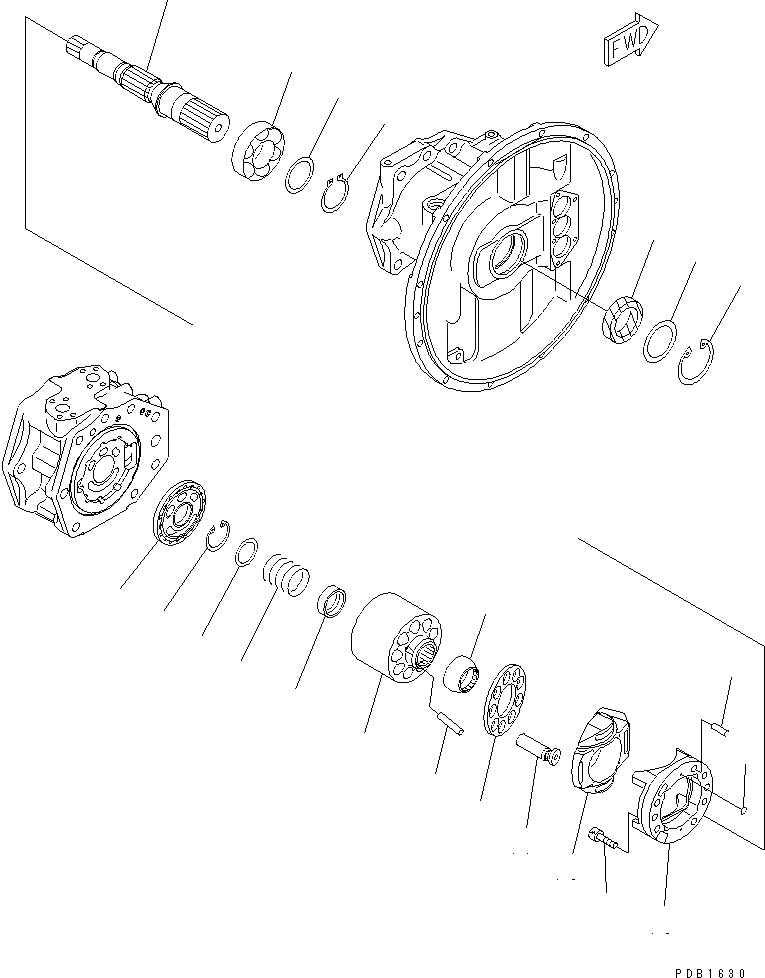 FWD

PDB1630