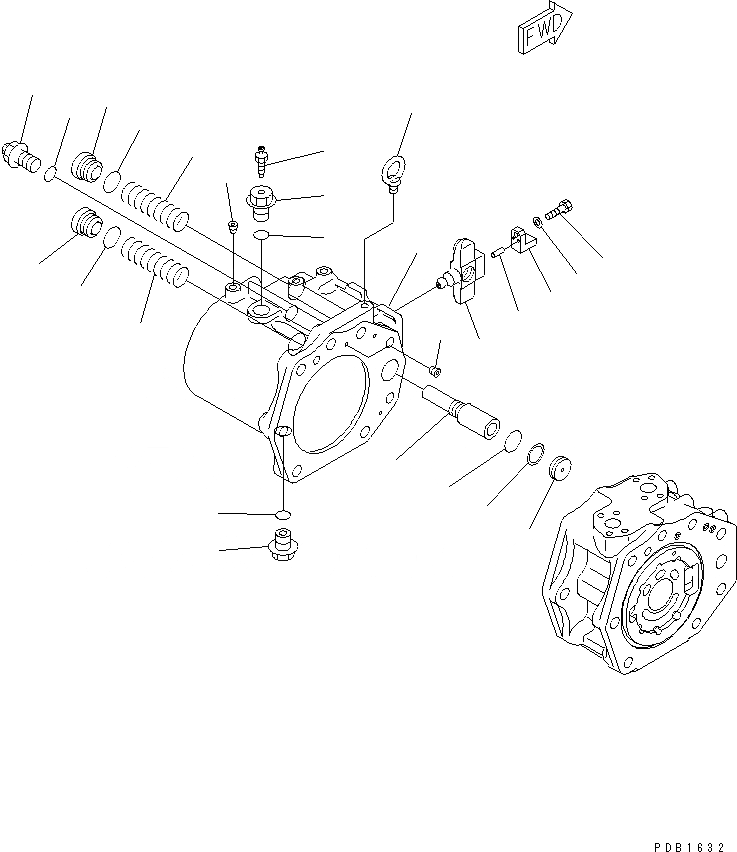 FWD

PDB1632