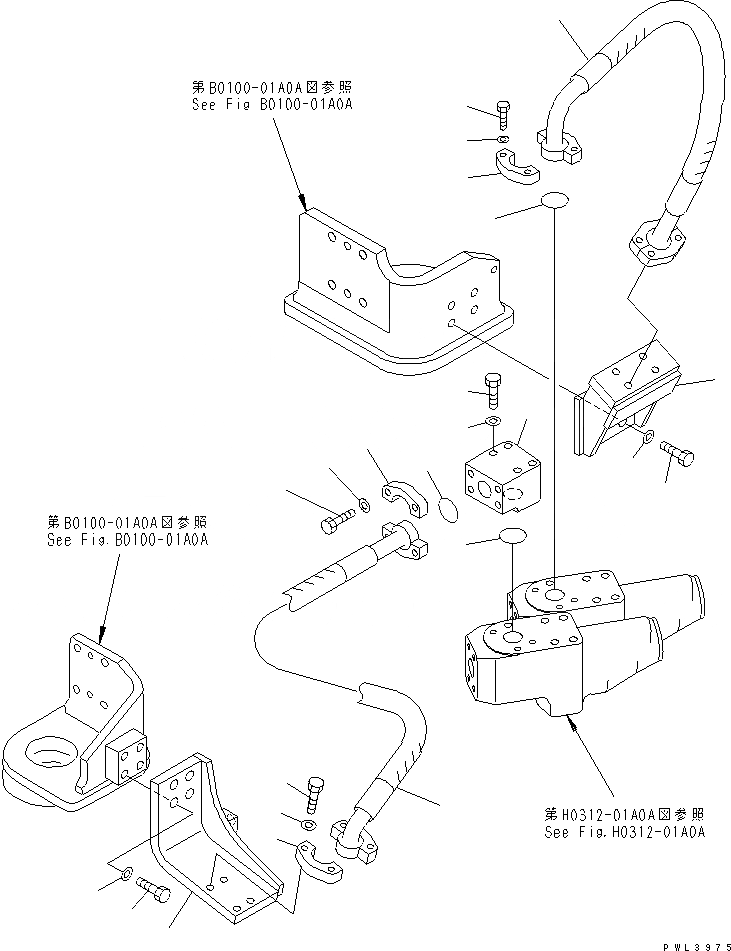 第B0100-01A0A図参照
See Fig B0100-01A0A

第B0100-01A0A図参照
See Fig.B0100-01A0A

第H0312-01A0A図参照
See Fig.H0312-01A0A

PWL3975